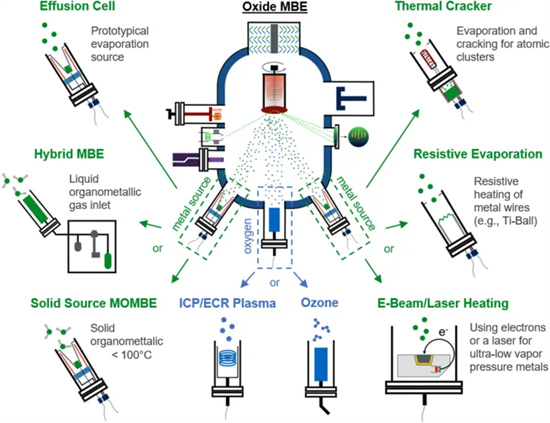 Effusion Cell

Prototypical evaporation source

Oxide MBE

Thermal Cracker

Evaporation and cracking for atomic clusters

Hybrid MBE

Liquid organometallic gas inlet

Resistive Evaporation

Resistive heating of metal wires (e.g., Ti-Ball)

metal source

oxygen

metal source

or

or

or

Solid Source MOMBE

Solid organomettalic < 100°C

ICP/ECR Plasma

Ozone

E-Beam/Laser Heating

$e^-$

Using electrons or a laser for ultra-low vapor pressure metals